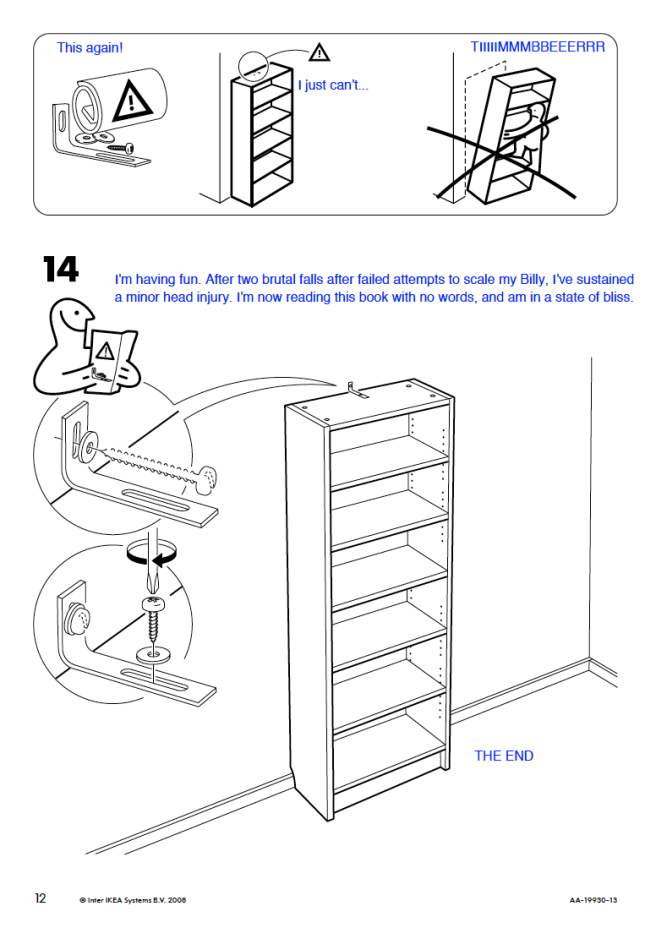 This again!

I just can't...

TIIIIIMMMBBEEERRR

14

I'm having fun. After two brutal falls after failed attempts to scale my Billy, I've sustained a minor head injury. I'm now reading this book with no words, and am in a state of bliss.

THE END

12 © Inter IKEA Systems B.V. 2008 AA-19930-13