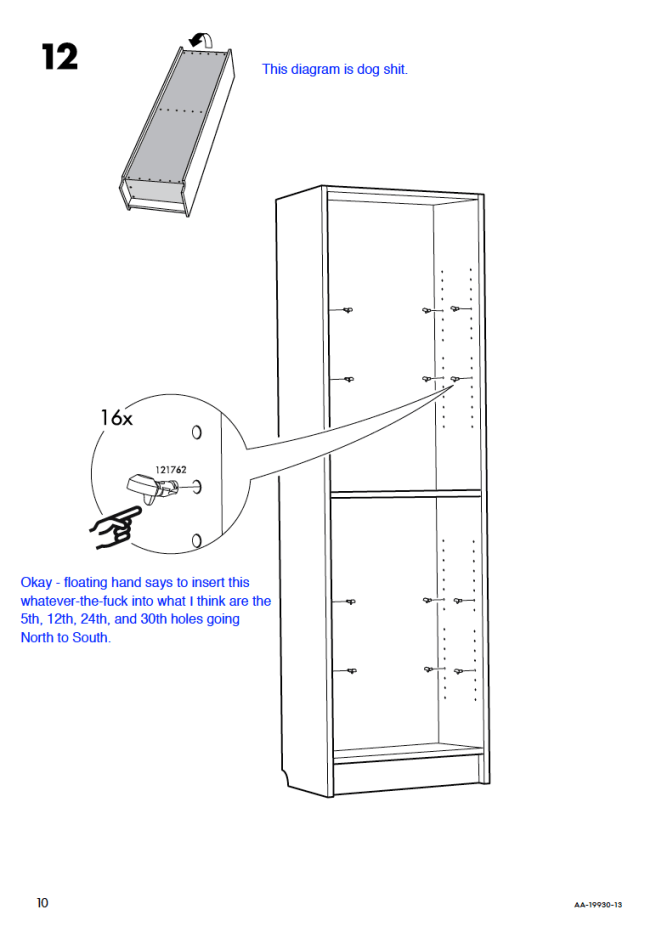 12

This diagram is dog shit.

16x

121762

Okay - floating hand says to insert this whatever-the-fuck into what I think are the 5th, 12th, 24th, and 30th holes going North to South.

10

AA-19930-13