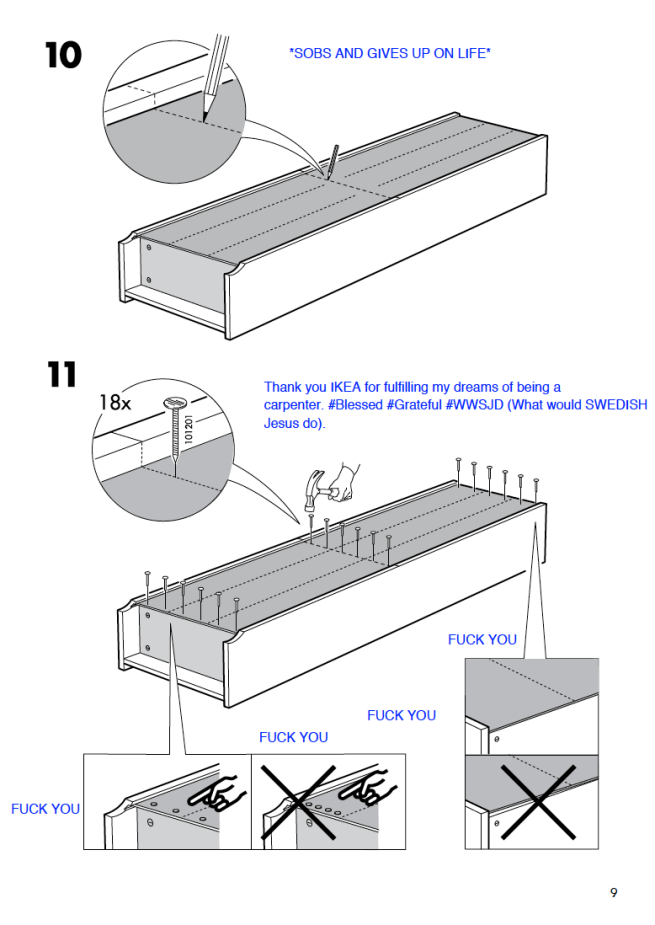 10

*SOBS AND GIVES UP ON LIFE*

11

18x

101201

Thank you IKEA for fulfilling my dreams of being a carpenter. #Blessed #Grateful #WWSJD (What would SWEDISH Jesus do).

FUCK YOU

FUCK YOU

FUCK YOU

FUCK YOU

9