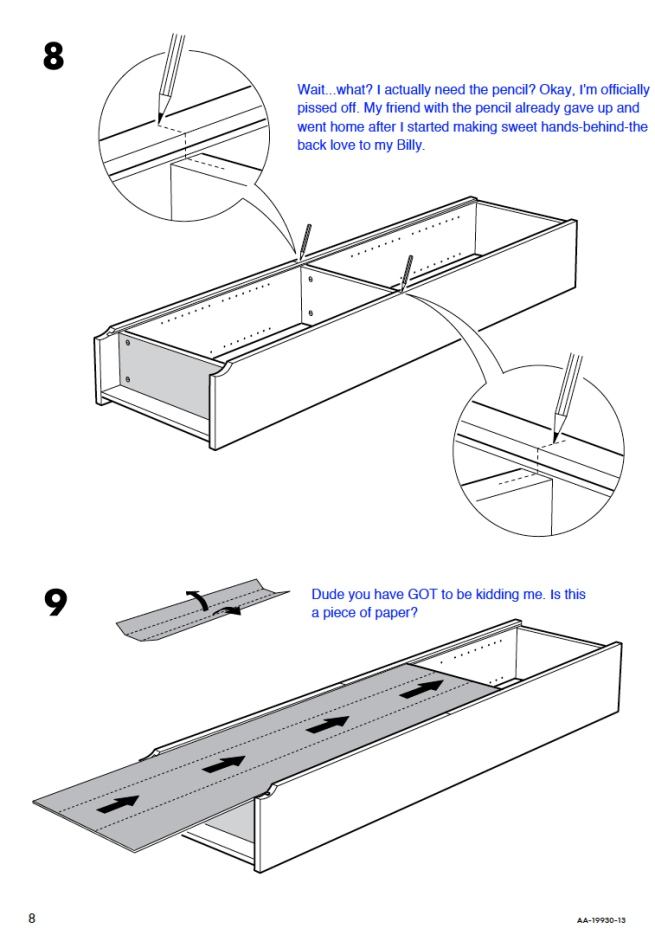 8

Wait...what? I actually need the pencil? Okay, I'm officially pissed off. My friend with the pencil already gave up and went home after I started making sweet hands-behind-the back love to my Billy.

9

Dude you have GOT to be kidding me. Is this a piece of paper?

8

AA-19930-13