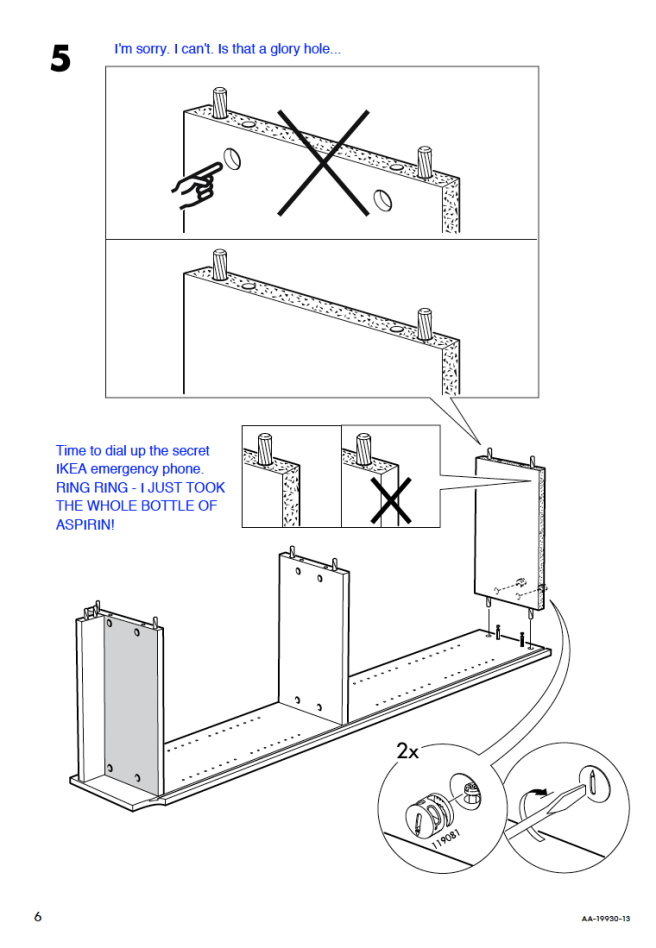 5

I'm sorry. I can't. Is that a glory hole...

Time to dial up the secret IKEA emergency phone. RING RING - I JUST TOOK THE WHOLE BOTTLE OF ASPIRIN!

2x

119081

6

AA-19930-13