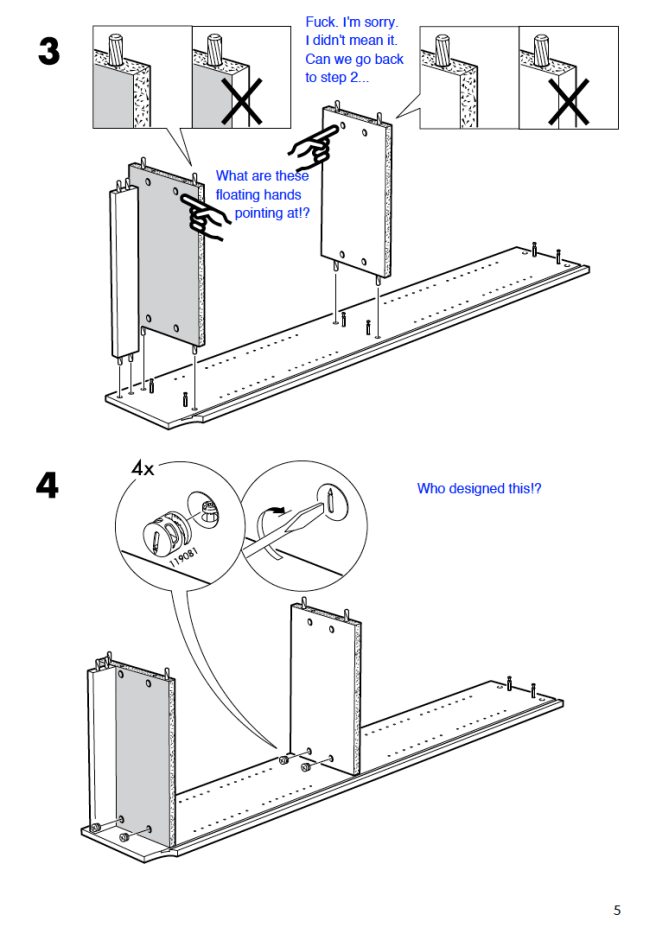 3

Fuck. I'm sorry. I didn't mean it. Can we go back to step 2...

What are these floating hands pointing at!?

4

4x

119081

Who designed this!?

5