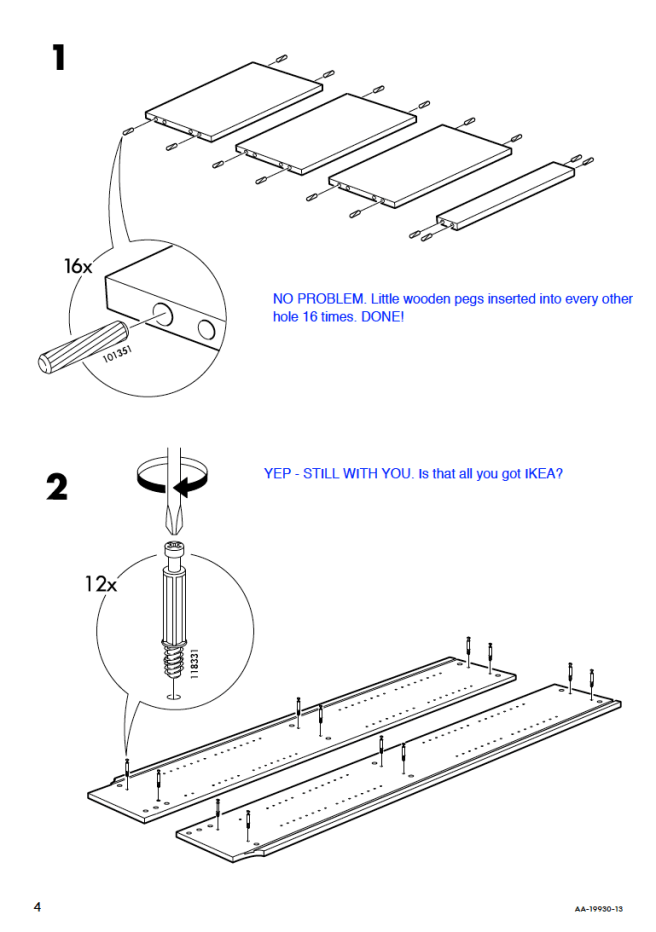 1

16x

101351

NO PROBLEM. Little wooden pegs inserted into every other hole 16 times. DONE!

2

YEP - STILL WITH YOU. Is that all you got IKEA?

12x

118331

4

AA-19930-13