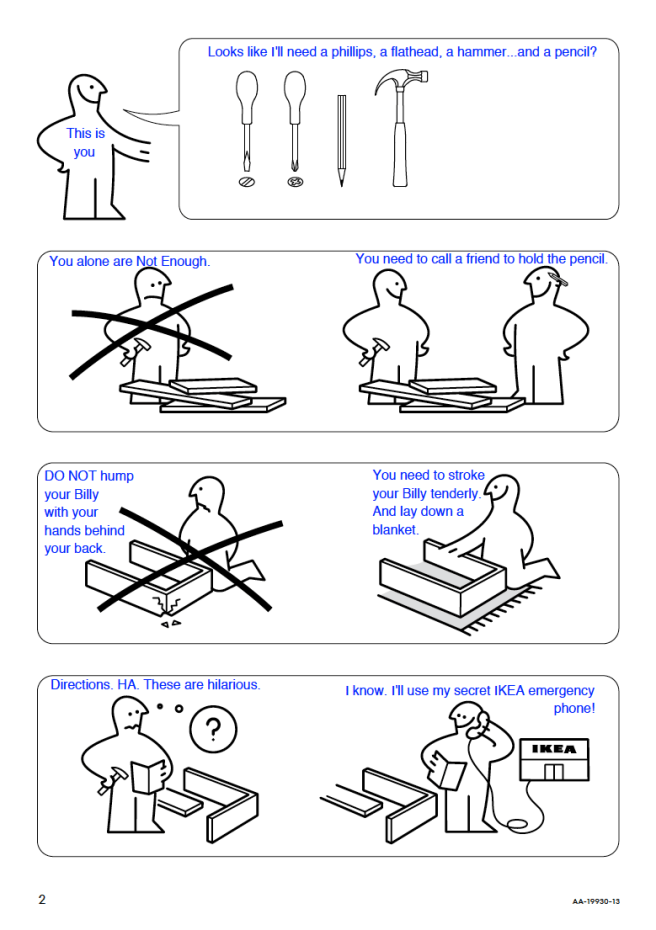 This is you

Looks like I'll need a phillips, a flathead, a hammer...and a pencil?

You alone are Not Enough.

You need to call a friend to hold the pencil.

DO NOT hump your Billy with your hands behind your back.

You need to stroke your Billy tenderly. And lay down a blanket.

Directions. HA. These are hilarious.

?

I know. I'll use my secret IKEA emergency phone!

IKEA

2

AA-19930-13